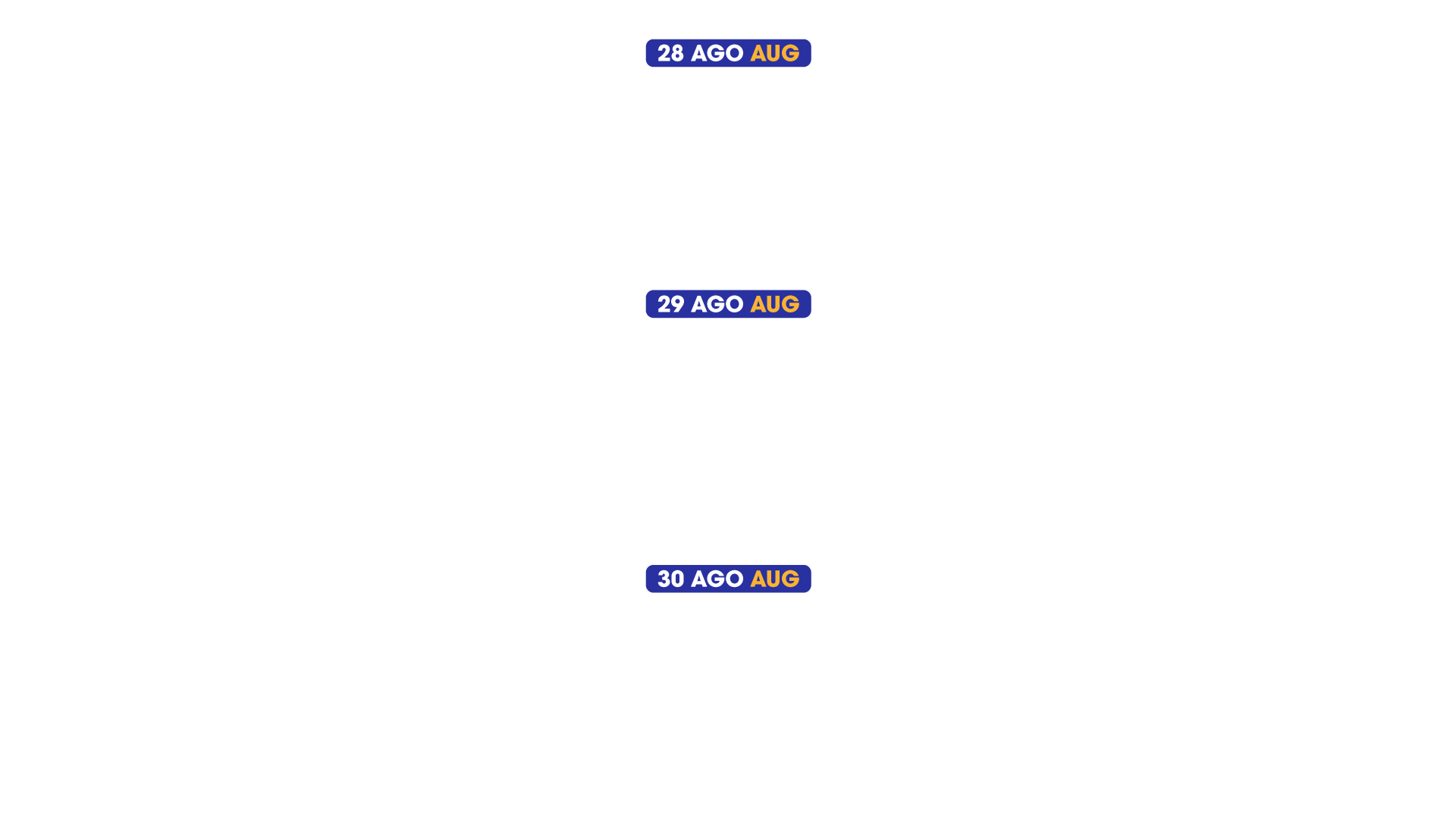 28 AGO AUG

29 AGO AUG

30 AGO AUG